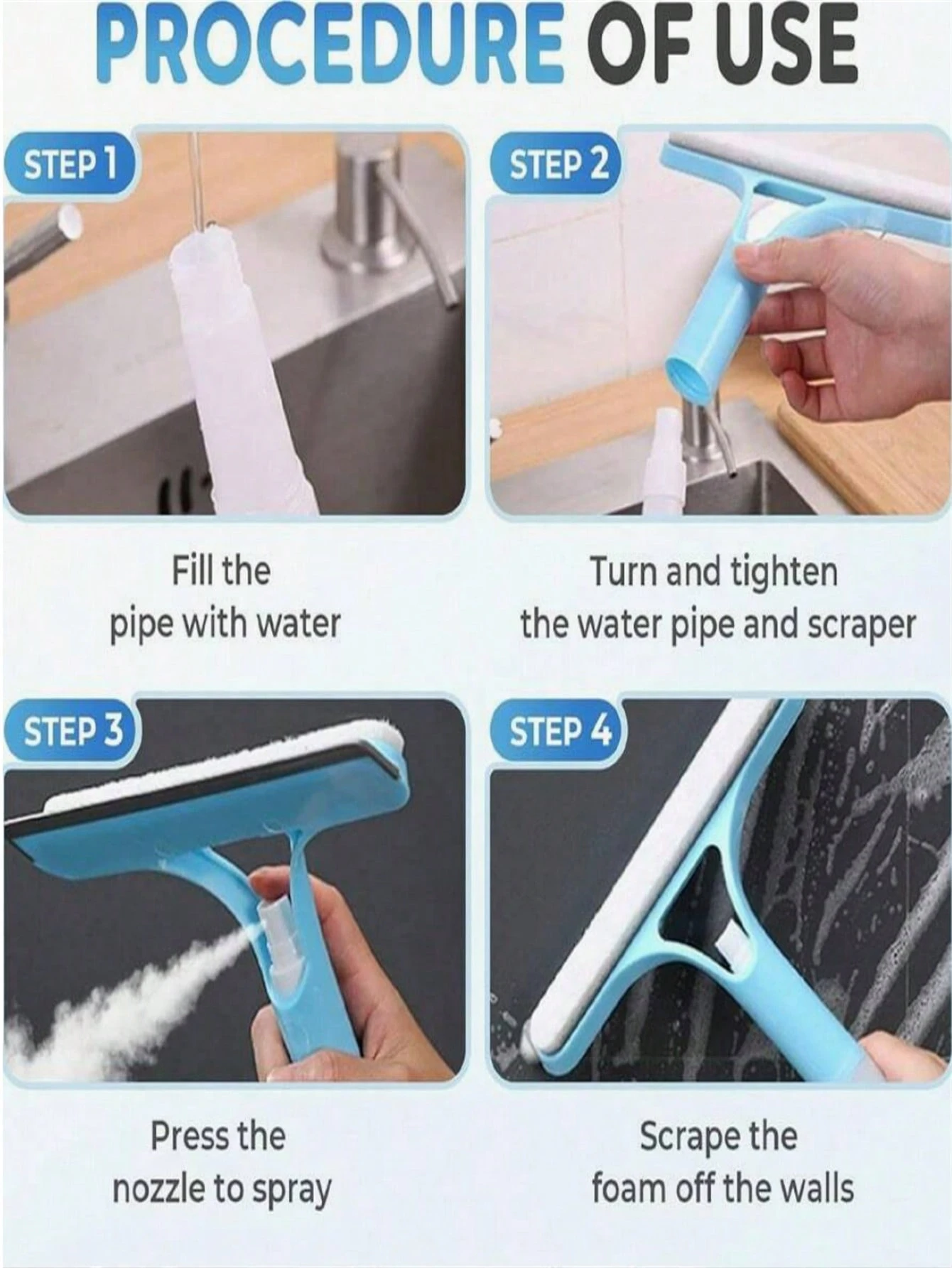 PROCEDURE OF USE

STEP 1

Fill the pipe with water

STEP 2

Turn and tighten the water pipe and scraper

STEP 3

Press the nozzle to spray

STEP 4

Scrape the foam off the walls