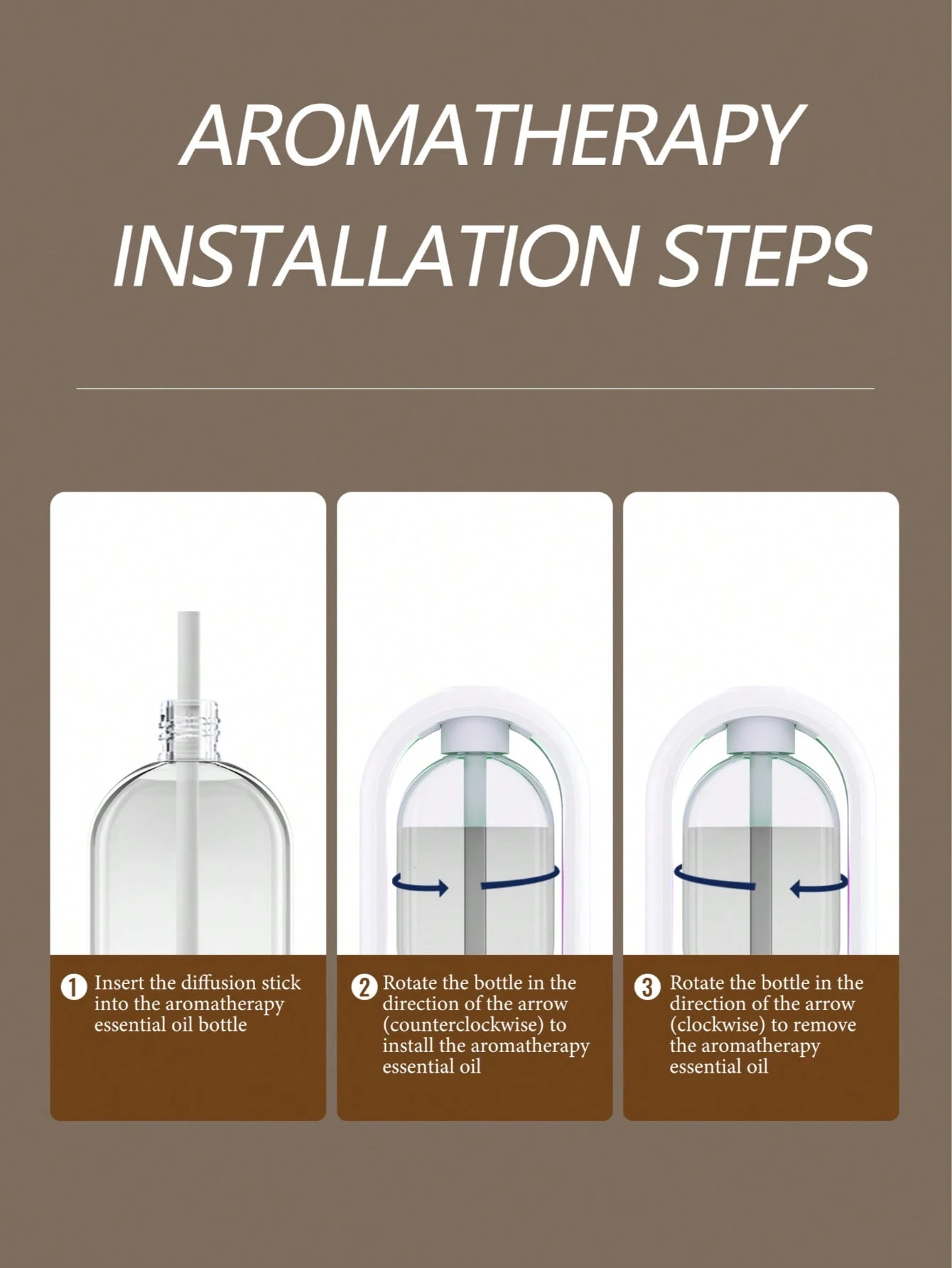 AROMATHERAPY INSTALLATION STEPS

1 Insert the diffusion stick into the aromatherapy essential oil bottle

2 Rotate the bottle in the direction of the arrow (counterclockwise) to install the aromatherapy essential oil

3 Rotate the bottle in the direction of the arrow (clockwise) to remove the aromatherapy essential oil